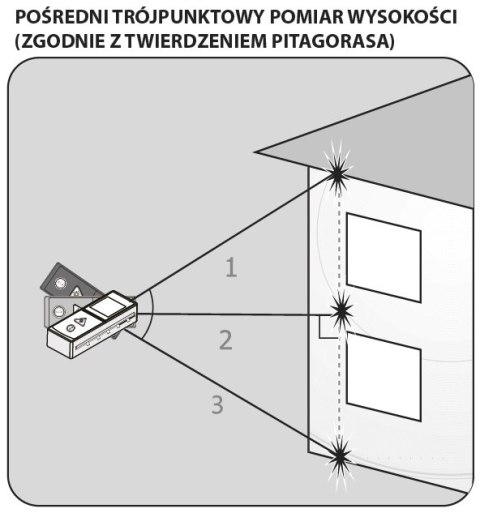 POŚREDNI TRÓJPUNKTOWY POMIAR WYSOKOŚCI (ZGODNIE Z TWIERDZENIEM PITAGORASA)

1

2

3