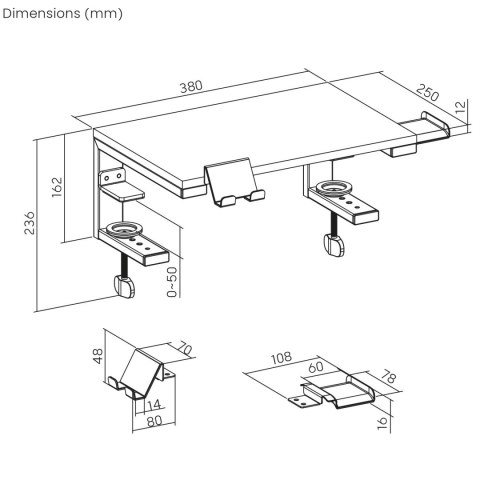 Dimensions (mm)

380
250
12
162
236
0~50

48
70
14
80

108
60
78
16